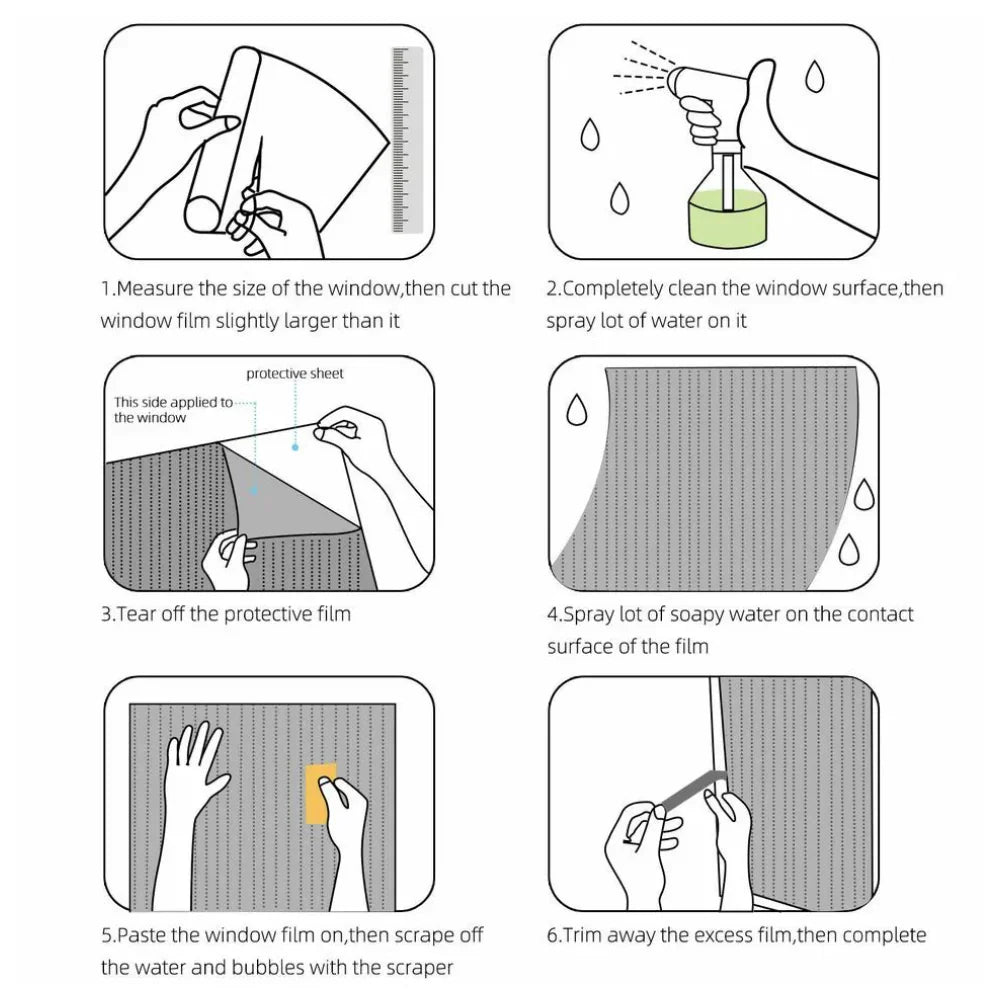 1.Measure the size of the window,then cut the window film slightly larger than it

2.Completely clean the window surface,then spray lot of water on it

protective sheet

This side applied to the window

3.Tear off the protective film

4.Spray lot of soapy water on the contact surface of the film

5.Paste the window film on,then scrape off the water and bubbles with the scraper

6.Trim away the excess film,then complete