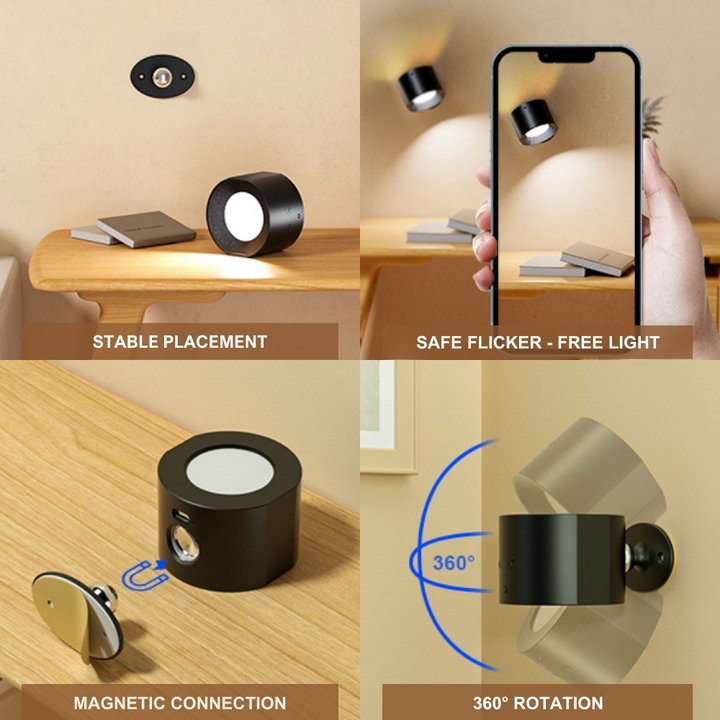 STABLE PLACEMENT

SAFE FLICKER - FREE LIGHT

MAGNETIC CONNECTION

360°

360° ROTATION