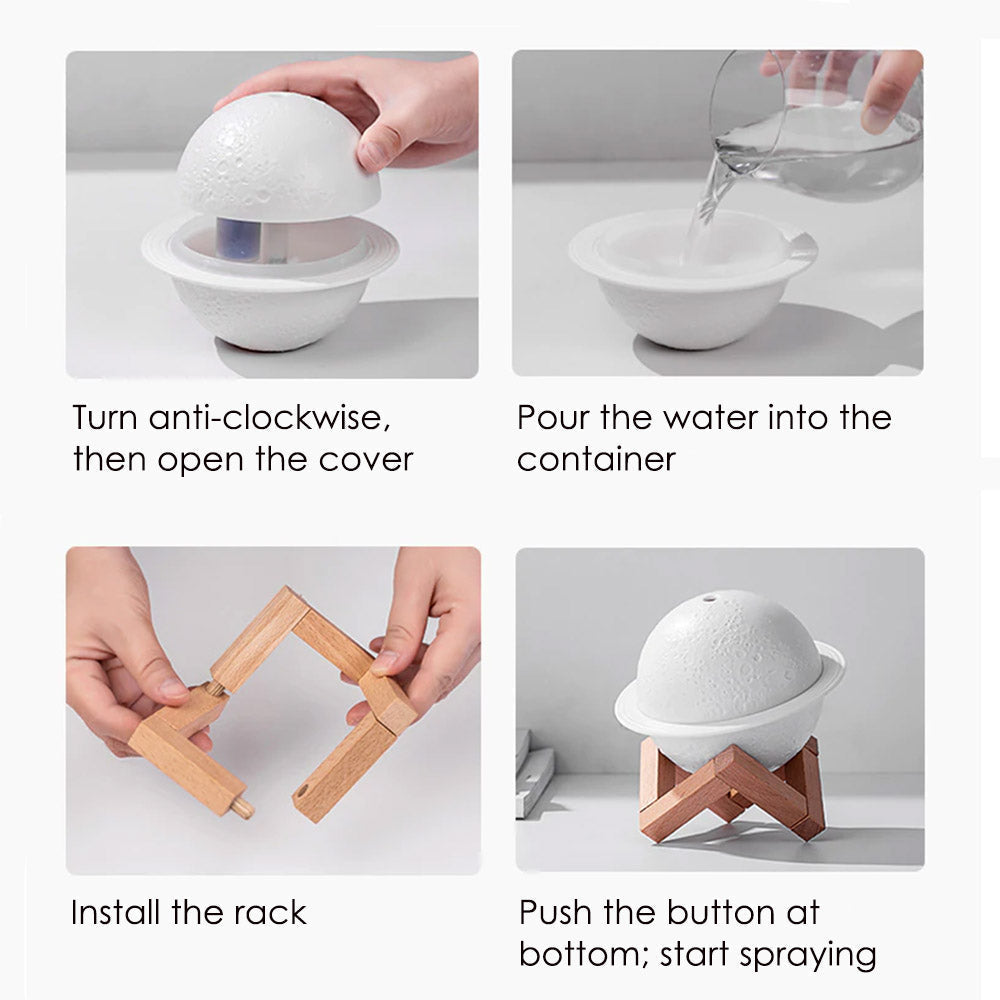 Turn anti-clockwise, then open the cover

Pour the water into the container

Install the rack

Push the button at bottom; start spraying