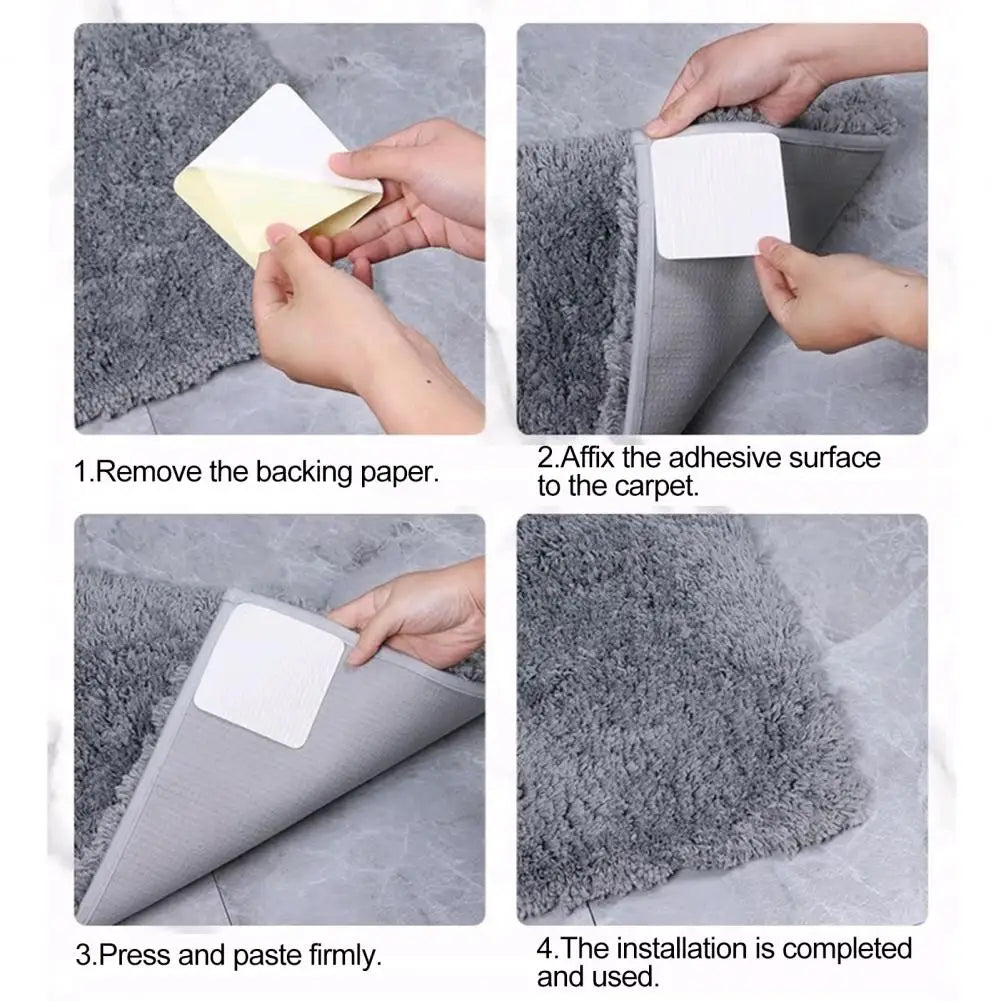 1.Remove the backing paper.

2.Affix the adhesive surface to the carpet.

3.Press and paste firmly.

4.The installation is completed and used.