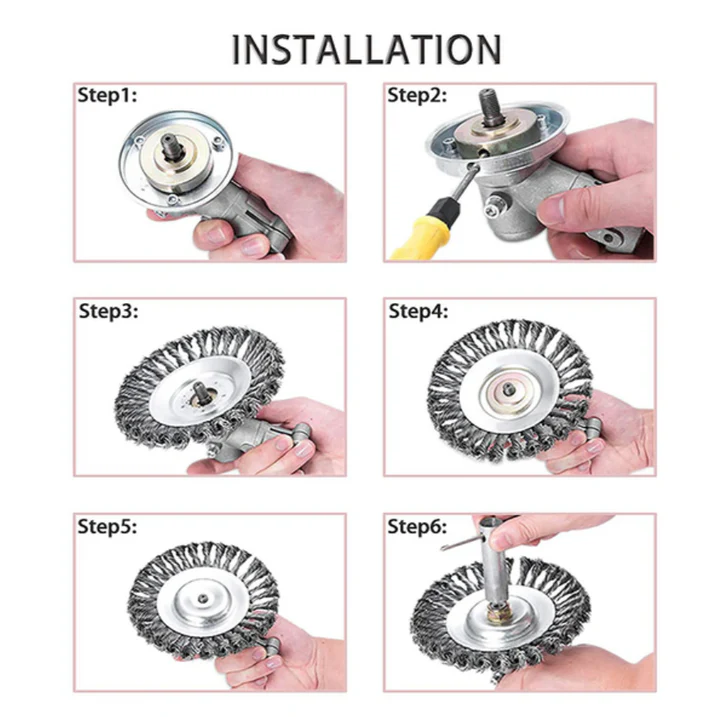 INSTALLATION

Step1:

Step2:

Step3:

Step4:

Step5:

Step6: