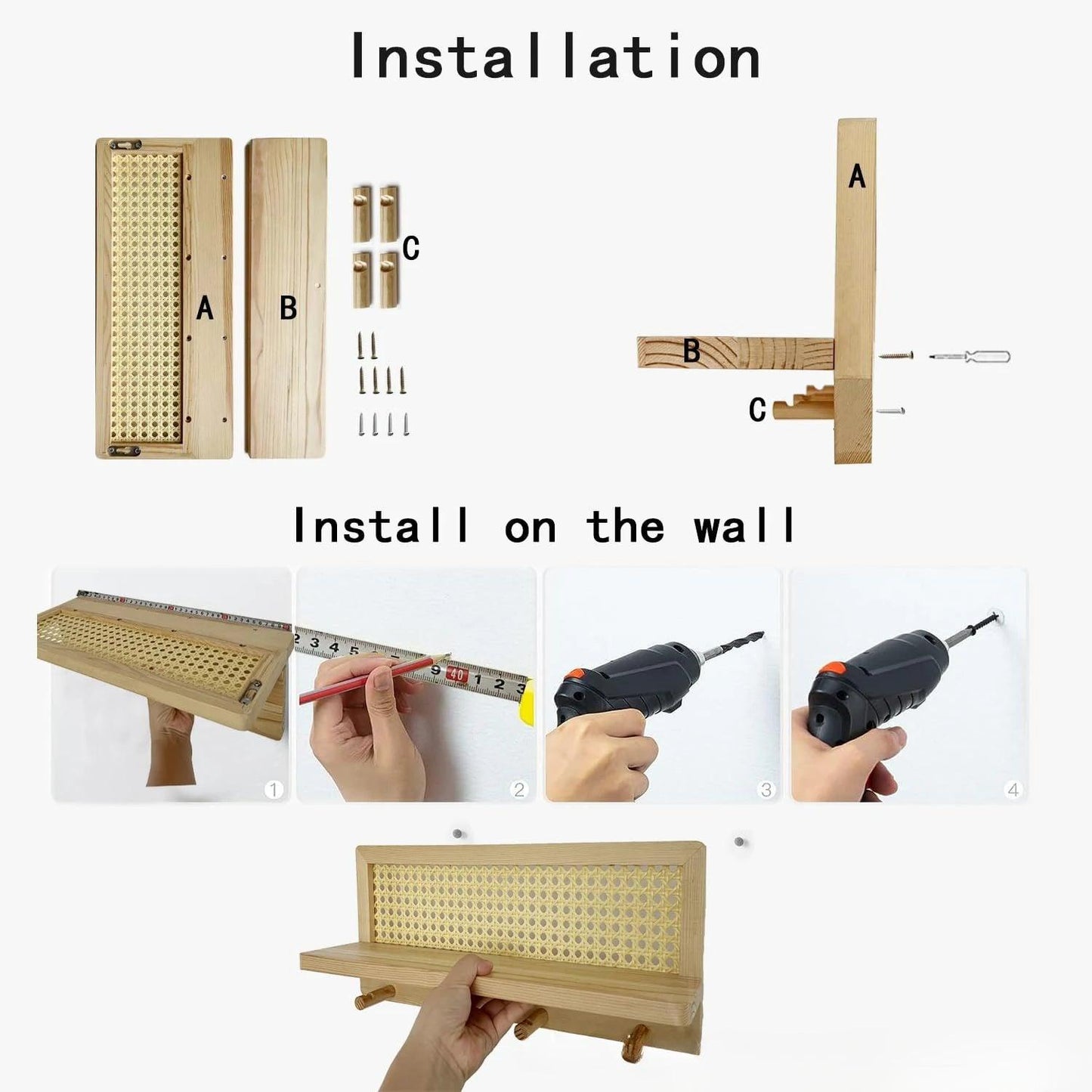 Installation

A

B

C

A

B

C

Install on the wall

2 3 4 5 9 40 1 2 3

1

2

3

4