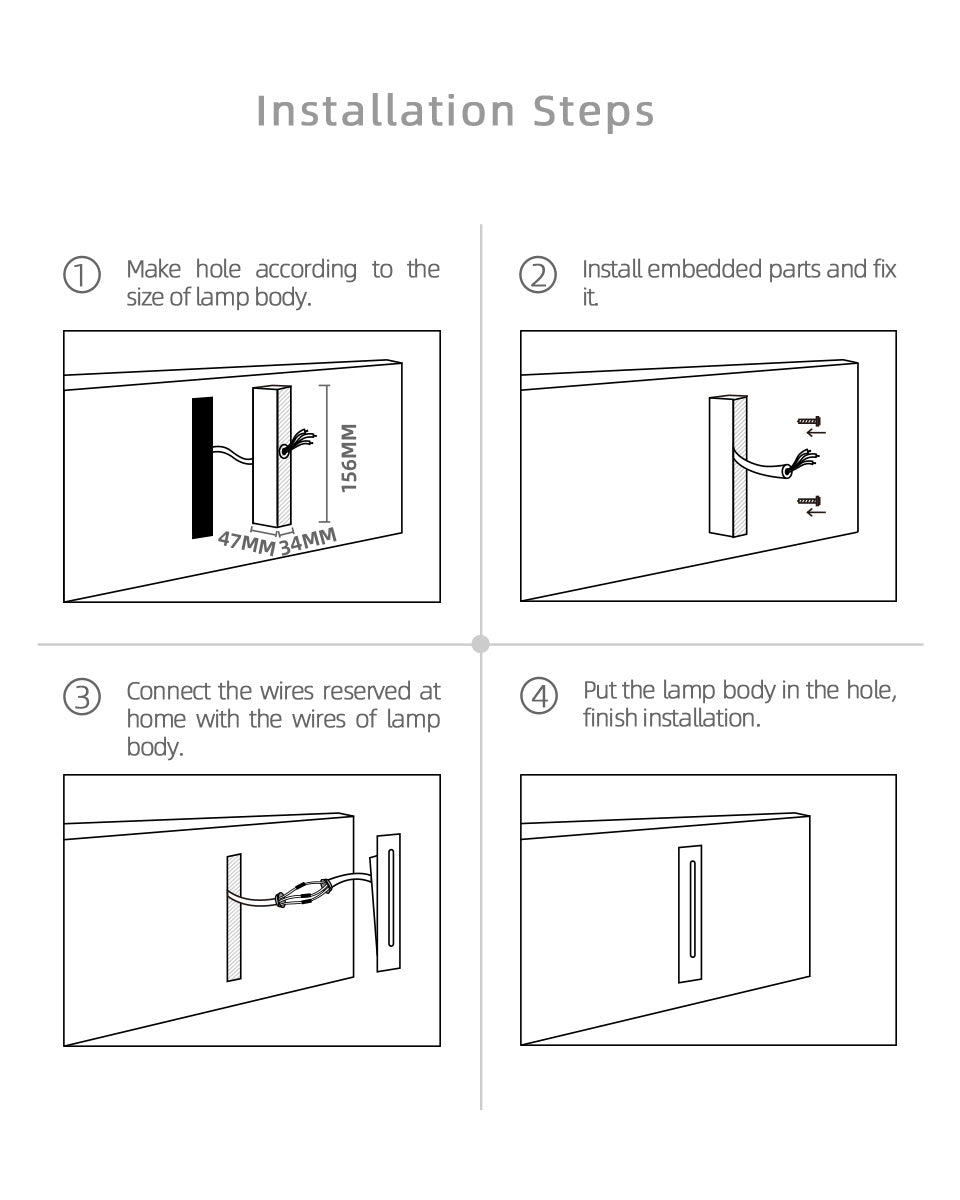 Installation Steps

① Make hole according to the size of lamp body.

156MM
47MM 34MM

② Install embedded parts and fix it.

③ Connect the wires reserved at home with the wires of lamp body.

④ Put the lamp body in the hole, finish installation.