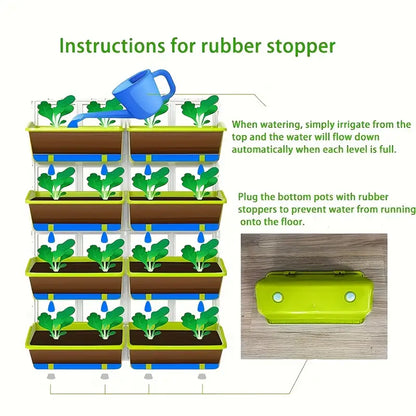 Instructions for rubber stopper

When watering, simply irrigate from the top and the water will flow down automatically when each level is full.

Plug the bottom pots with rubber stoppers to prevent water from running onto the floor.