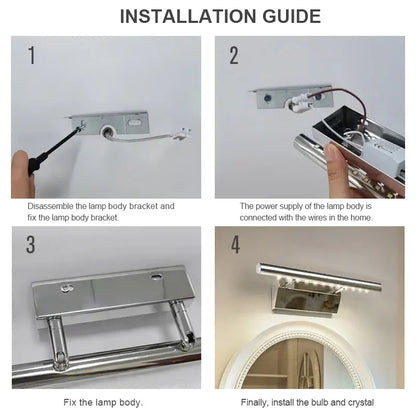 INSTALLATION GUIDE

1

Disassemble the lamp body bracket and fix the lamp body bracket.

2

The power supply of the lamp body is connected with the wires in the home.

3

Fix the lamp body.

4

Finally, install the bulb and crystal