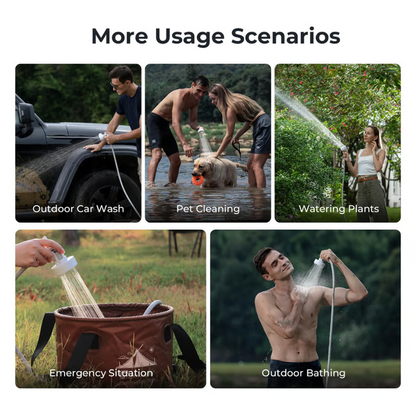 More Usage Scenarios

Outdoor Car Wash

Pet Cleaning

Watering Plants

Emergency Situation

Outdoor Bathing