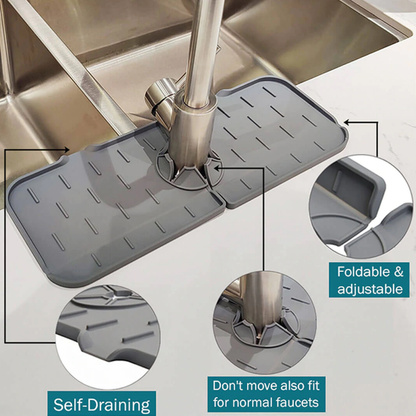 Foldable & adjustable

Self-Draining

Don't move also fit for normal faucets