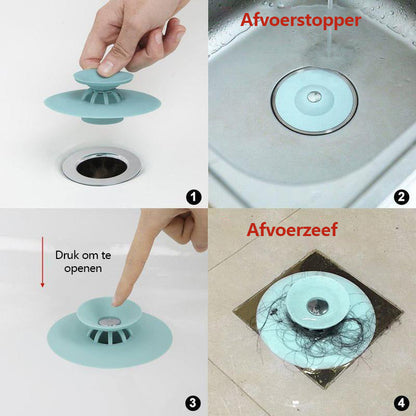 1

Afvoerstopper

2

Druk om te openen

3

Afvoerzeef

4