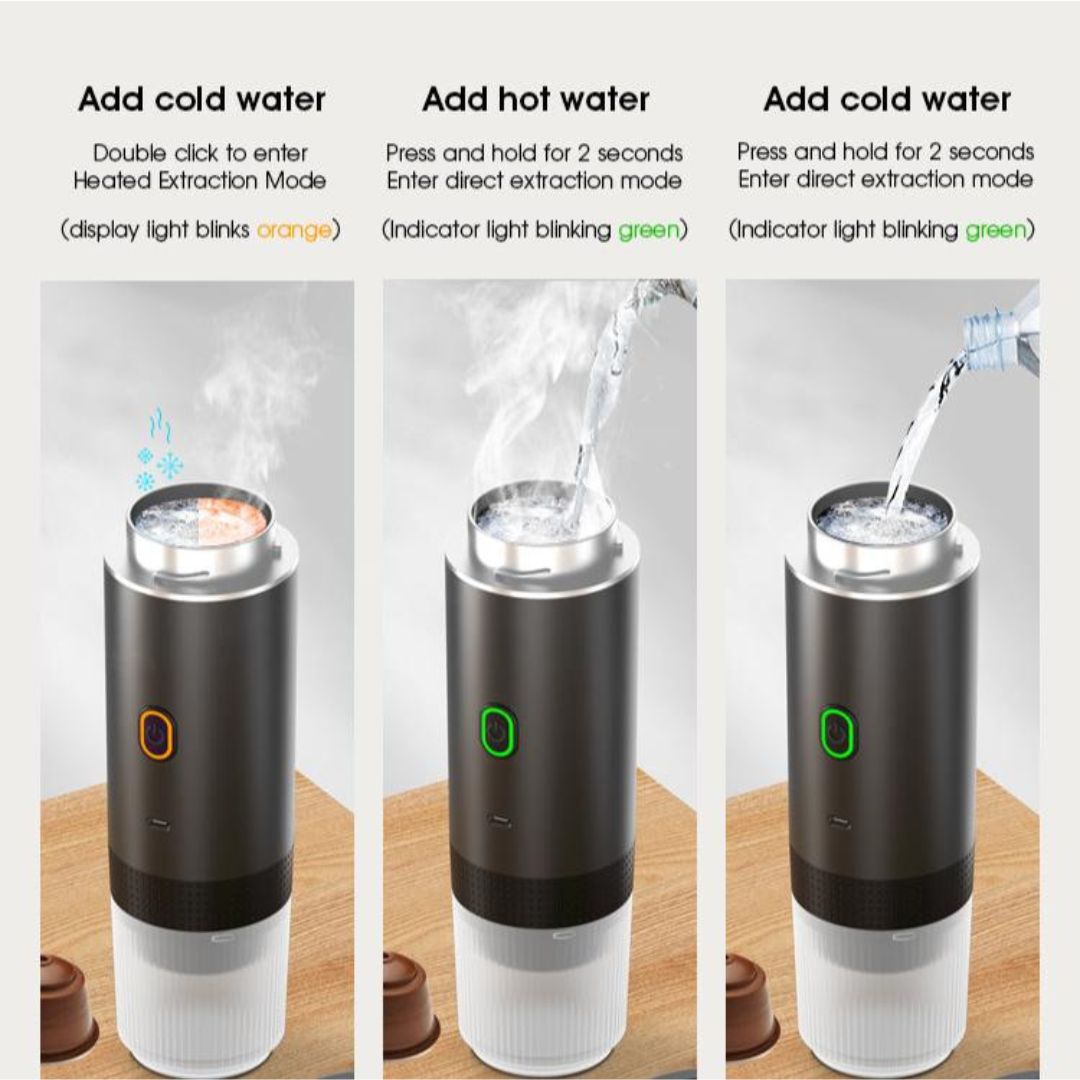 Add cold water

Double click to enter Heated Extraction Mode

(display light blinks orange)

Add hot water

Press and hold for 2 seconds Enter direct extraction mode

(Indicator light blinking green)

Add cold water

Press and hold for 2 seconds Enter direct extraction mode

(Indicator light blinking green)