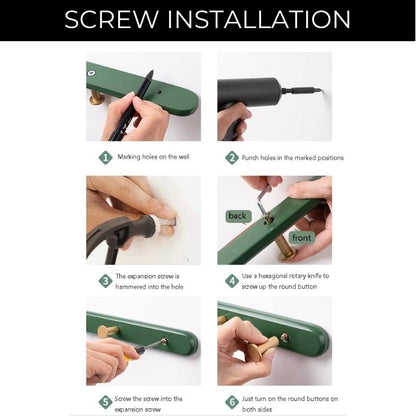 SCREW INSTALLATION

1 Marking holes on the wall

2 Punch holes in the marked positions

back

front

3 The expansion screw is hammered into the hole

4 Use a hexagonal rotary knife to screw up the round button

5 Screw the screw into the expansion screw

6 Just turn on the round buttons on both sides