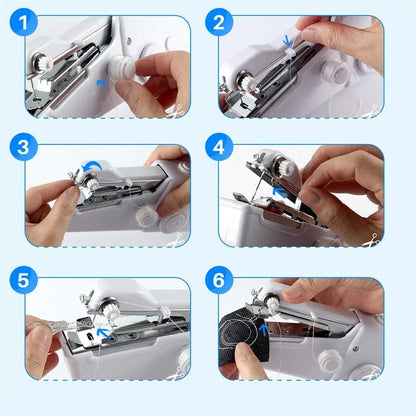 1

2

3

4

5

6