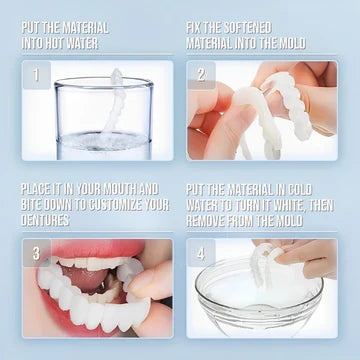 PUT THE MATERIAL INTO HOT WATER

1

FIX THE SOFTENED MATERIAL INTO THE MOLD

2

PLACE IT IN YOUR MOUTH AND BITE DOWN TO CUSTOMIZE YOUR DENTURES

3

PUT THE MATERIAL IN COLD WATER TO TURN IT WHITE, THEN REMOVE FROM THE MOLD

4