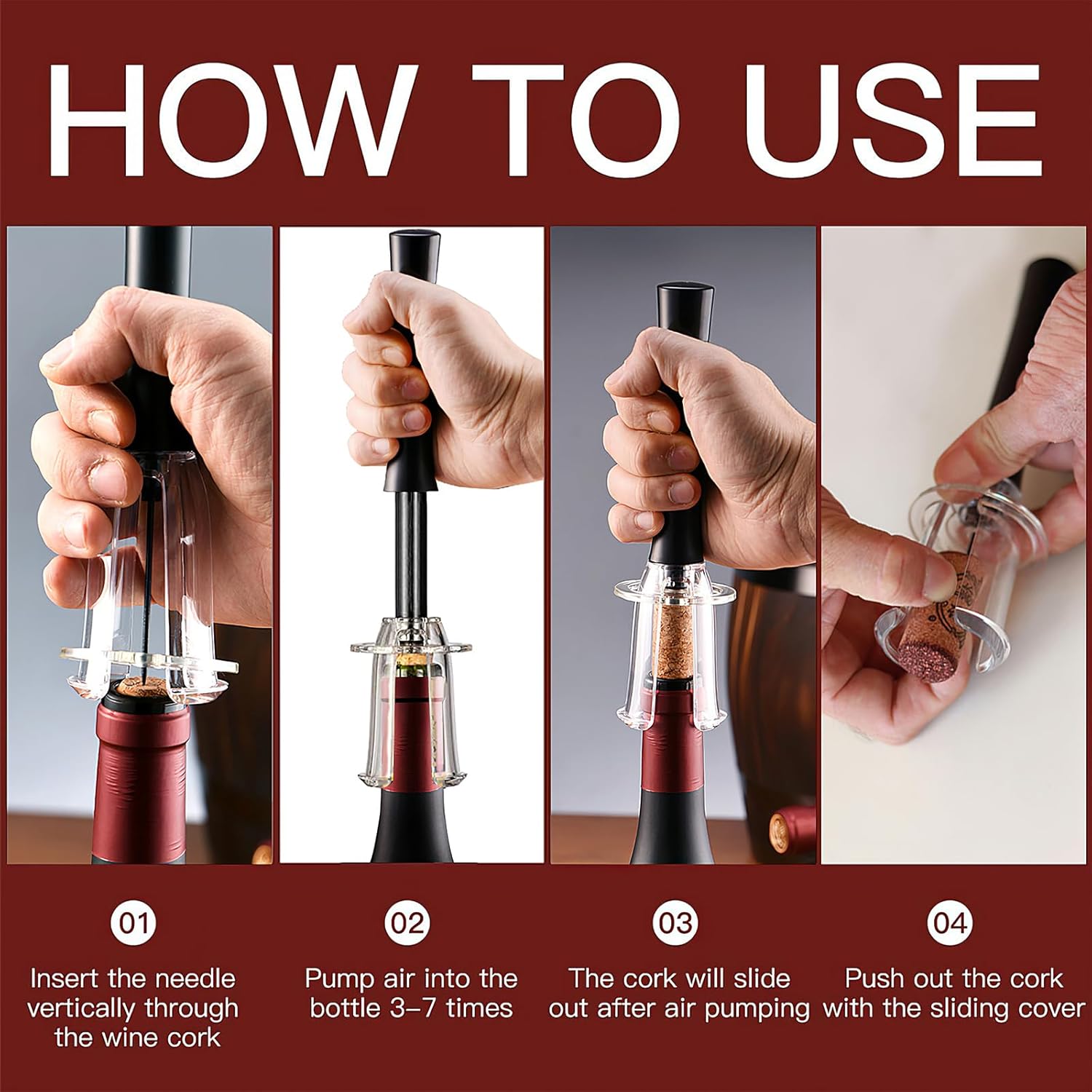 HOW TO USE

01
Insert the needle vertically through the wine cork

02
Pump air into the bottle 3–7 times

03
The cork will slide out after air pumping

04
Push out the cork with the sliding cover