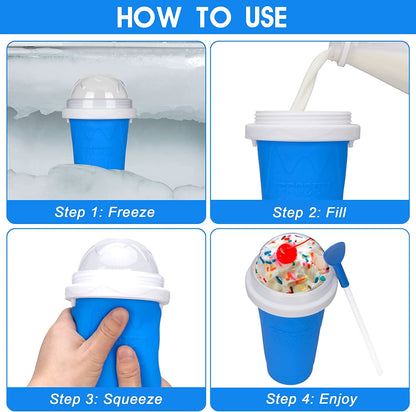 HOW TO USE

Step 1: Freeze

Step 2: Fill

Step 3: Squeeze

Step 4: Enjoy