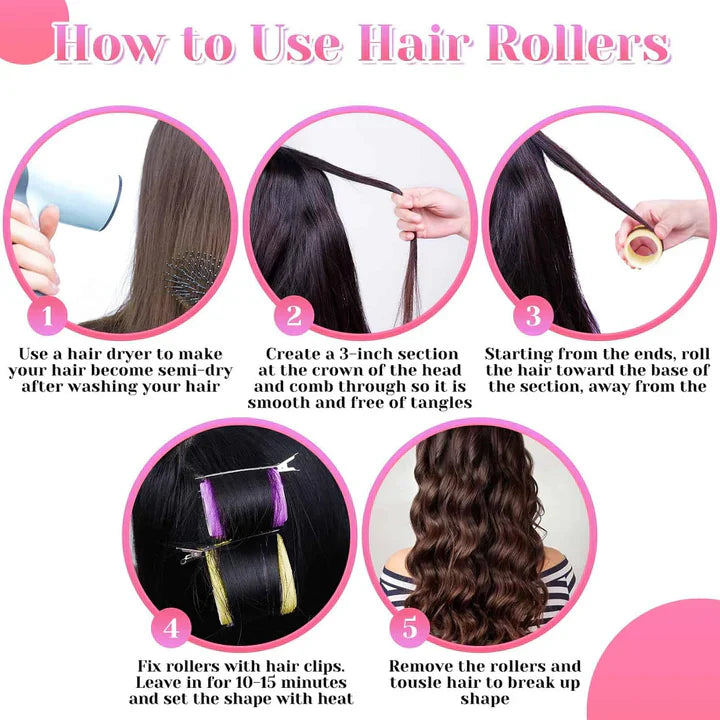 How to Use Hair Rollers

1

Use a hair dryer to make your hair become semi-dry after washing your hair

2

Create a 3-inch section at the crown of the head and comb through so it is smooth and free of tangles

3

Starting from the ends, roll the hair toward the base of the section, away from the

4

Fix rollers with hair clips. Leave in for 10-15 minutes and set the shape with heat

5

Remove the rollers and tousle hair to break up shape