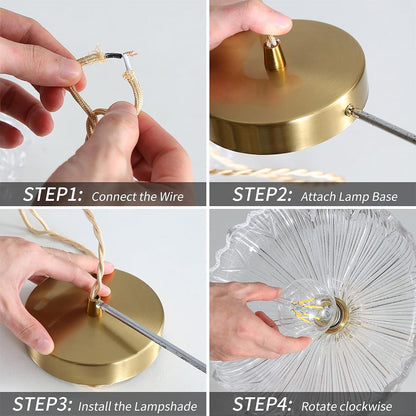 STEP1: Connect the Wire

STEP2: Attach Lamp Base

STEP3: Install the Lampshade

STEP4: Rotate clockwise