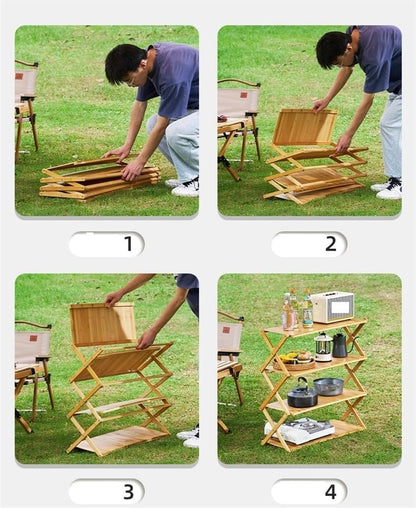 1

2

3

4