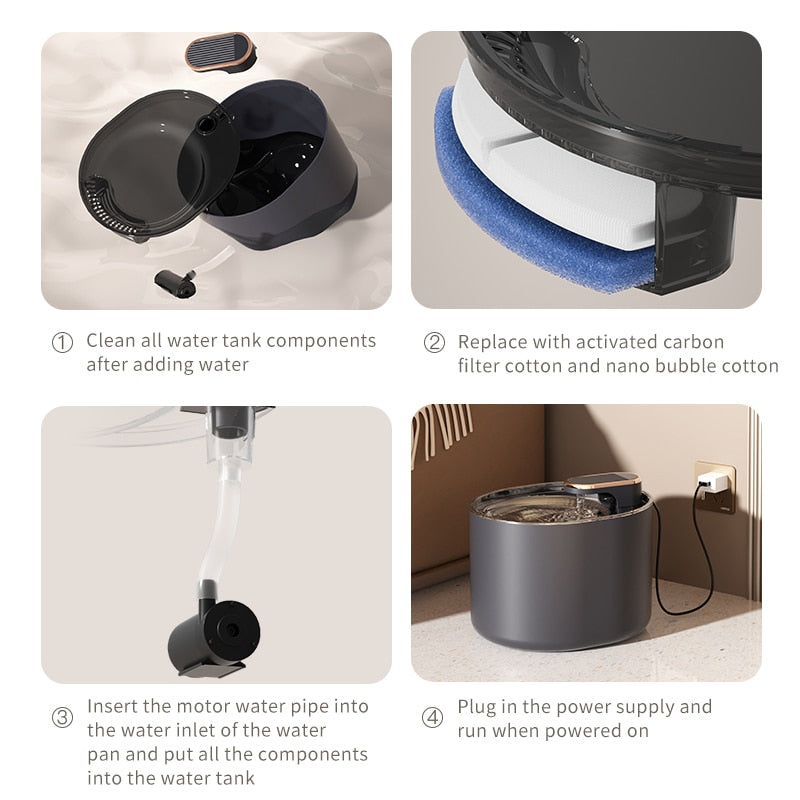 ① Clean all water tank components after adding water

② Replace with activated carbon filter cotton and nano bubble cotton

③ Insert the motor water pipe into the water inlet of the water pan and put all the components into the water tank

④ Plug in the power supply and run when powered on