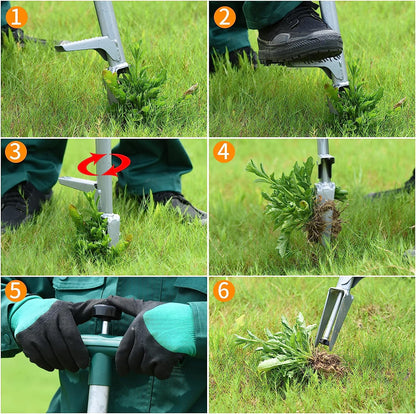 1
2
3
4
5
6