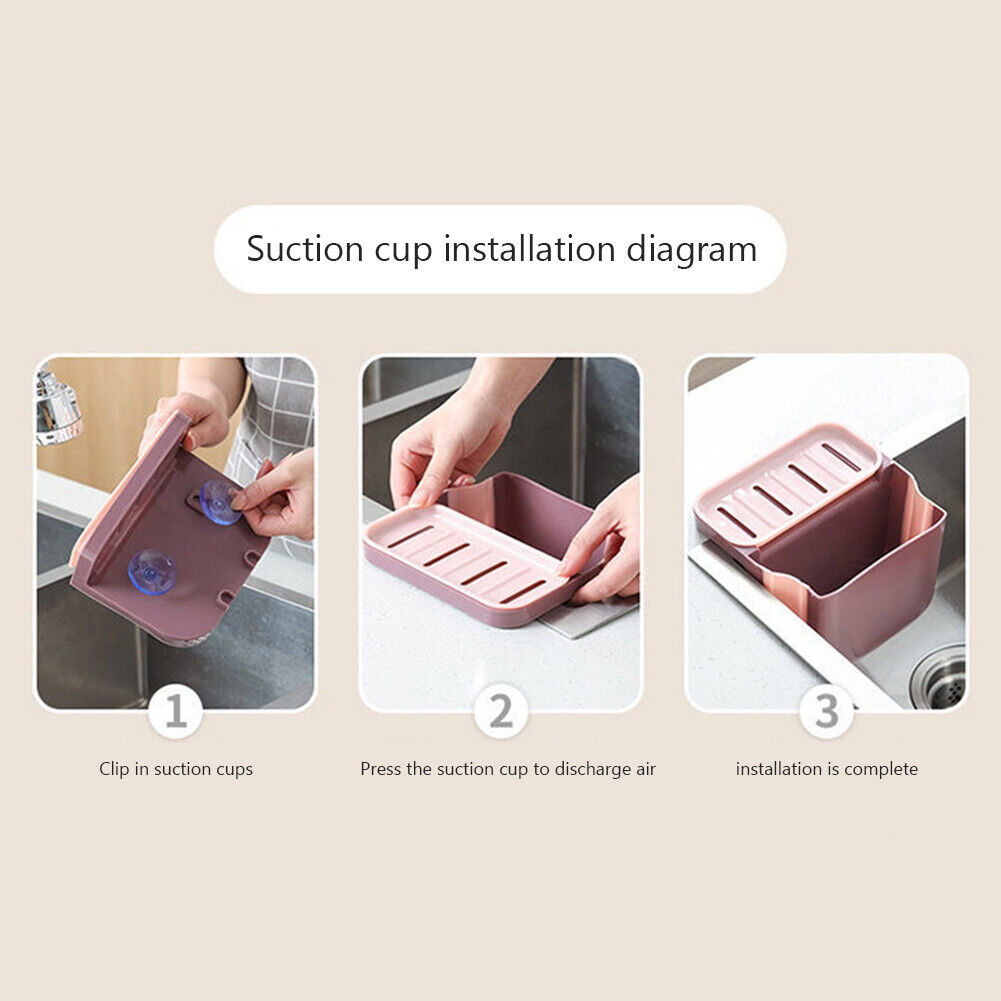 Suction cup installation diagram

1

Clip in suction cups

2

Press the suction cup to discharge air

3

installation is complete