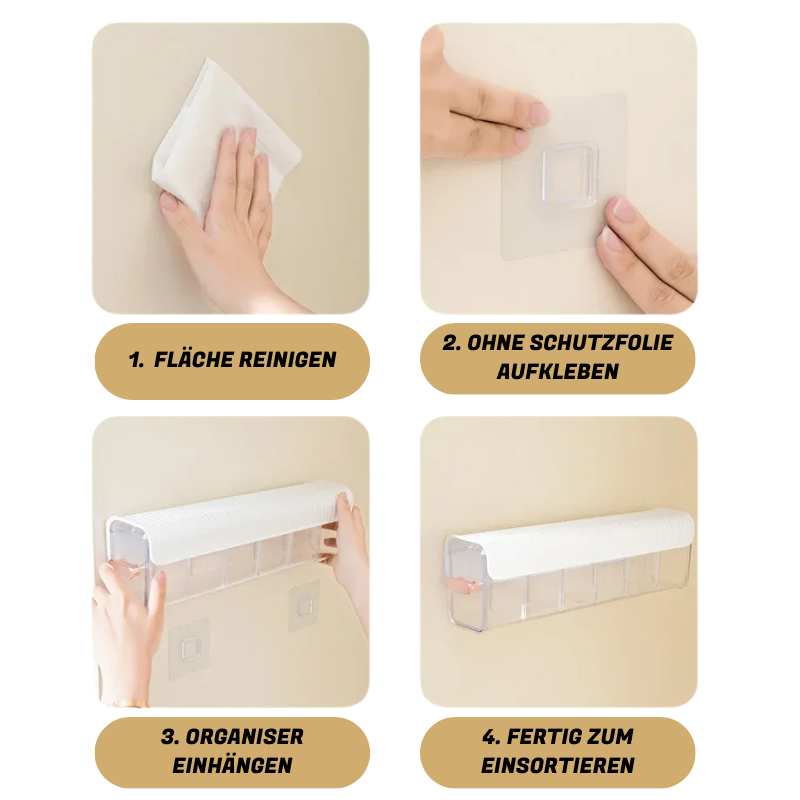 1. FLÄCHE REINIGEN

2. OHNE SCHUTZFOLIE AUFKLEBEN

3. ORGANISER EINHÄNGEN

4. FERTIG ZUM EINSORTIEREN