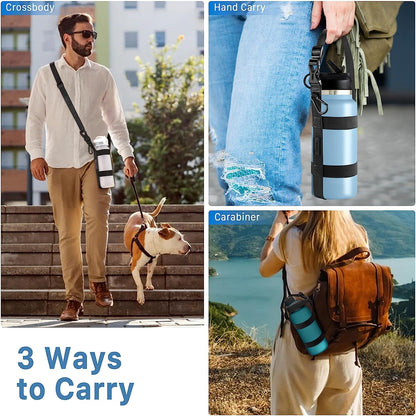 Crossbody

Hand Carry

Carabiner

3 Ways to Carry