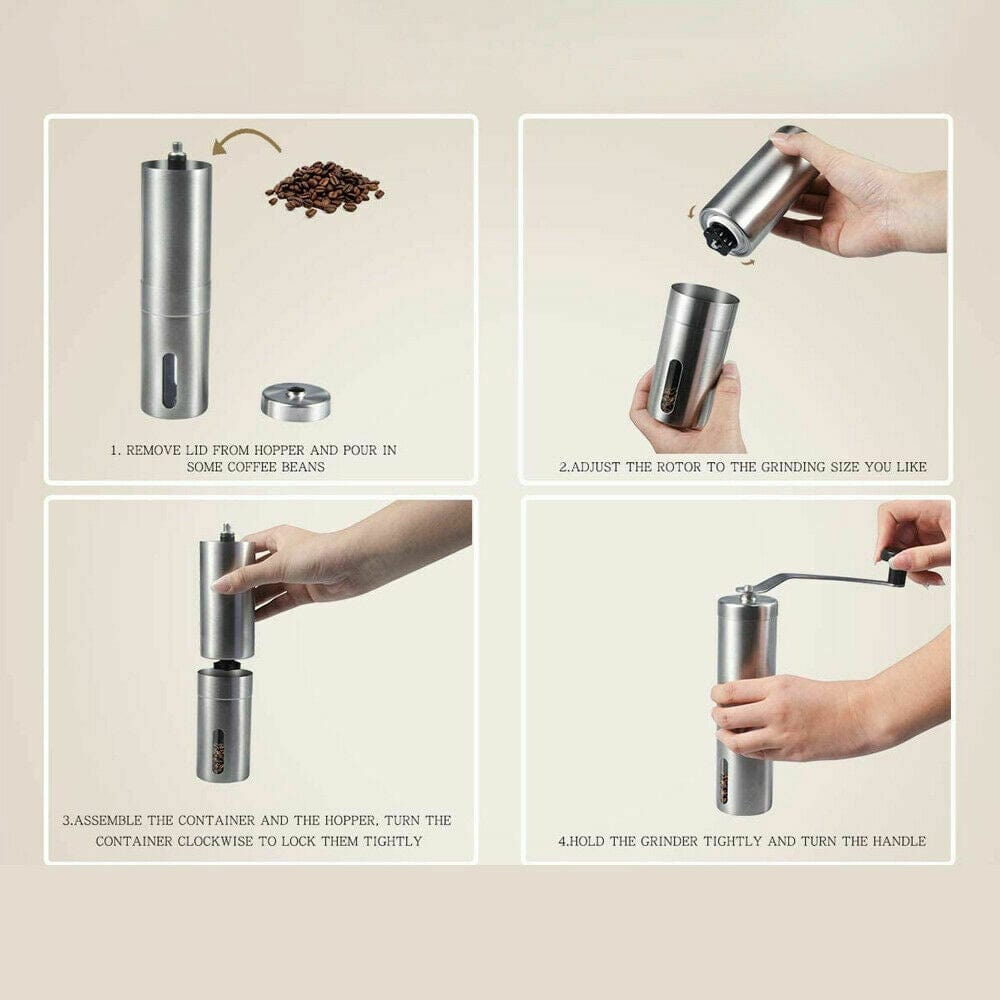 1. REMOVE LID FROM HOPPER AND POUR IN SOME COFFEE BEANS

2.ADJUST THE ROTOR TO THE GRINDING SIZE YOU LIKE

3.ASSEMBLE THE CONTAINER AND THE HOPPER, TURN THE CONTAINER CLOCKWISE TO LOCK THEM TIGHTLY

4.HOLD THE GRINDER TIGHTLY AND TURN THE HANDLE