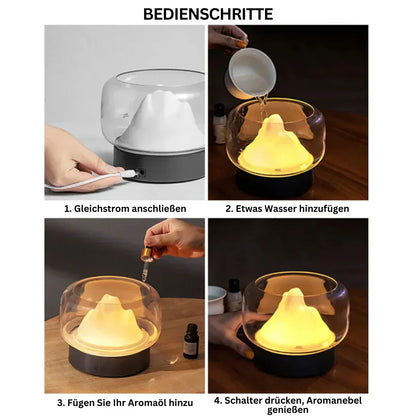 BEDIENSCHRITTE

1. Gleichstrom anschließen

2. Etwas Wasser hinzufügen

3. Fügen Sie Ihr Aromaöl hinzu

4. Schalter drücken, Aromanebel genießen