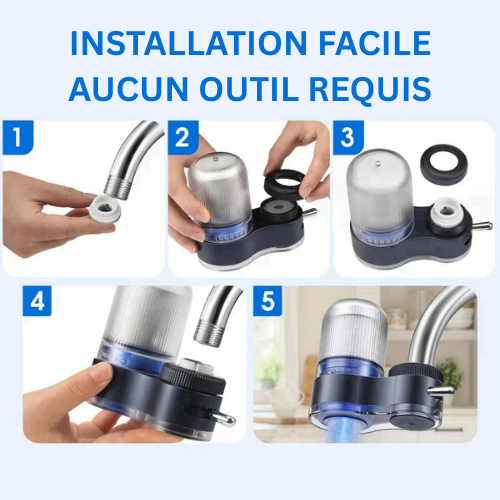 INSTALLATION FACILE
AUCUN OUTIL REQUIS

1

2

3

4

5