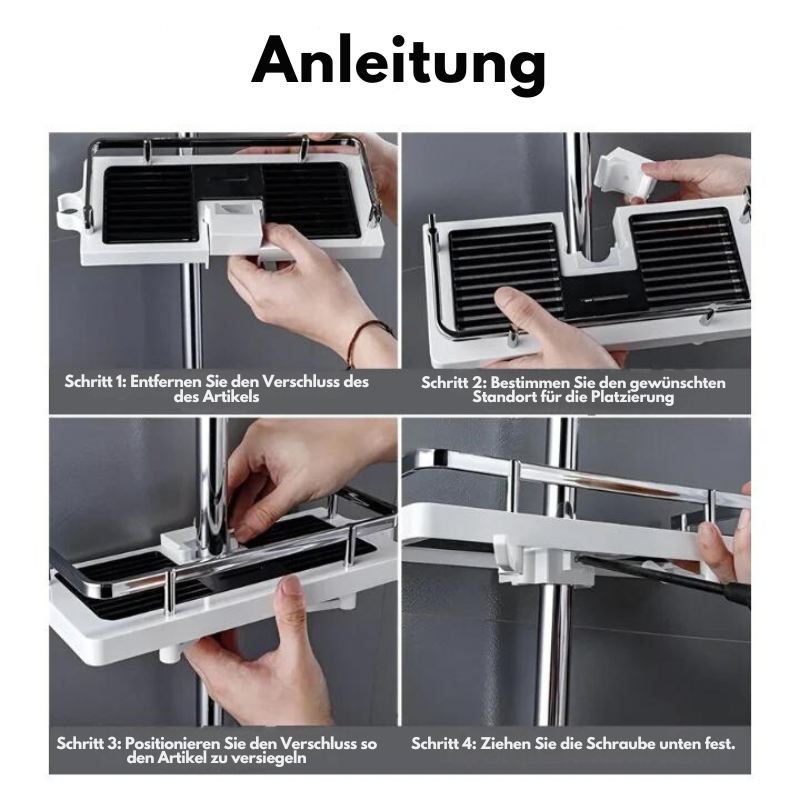 Anleitung

Schritt 1: Entfernen Sie den Verschluss des des Artikels

Schritt 2: Bestimmen Sie den gewünschten Standort für die Platzierung

Schritt 3: Positionieren Sie den Verschluss so den Artikel zu versiegeln

Schritt 4: Ziehen Sie die Schraube unten fest.