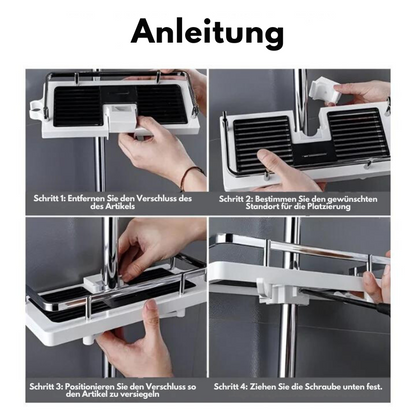 Anleitung

Schritt 1: Entfernen Sie den Verschluss des des Artikels

Schritt 2: Bestimmen Sie den gewünschten Standort für die Platzierung

Schritt 3: Positionieren Sie den Verschluss so den Artikel zu versiegeln

Schritt 4: Ziehen Sie die Schraube unten fest.