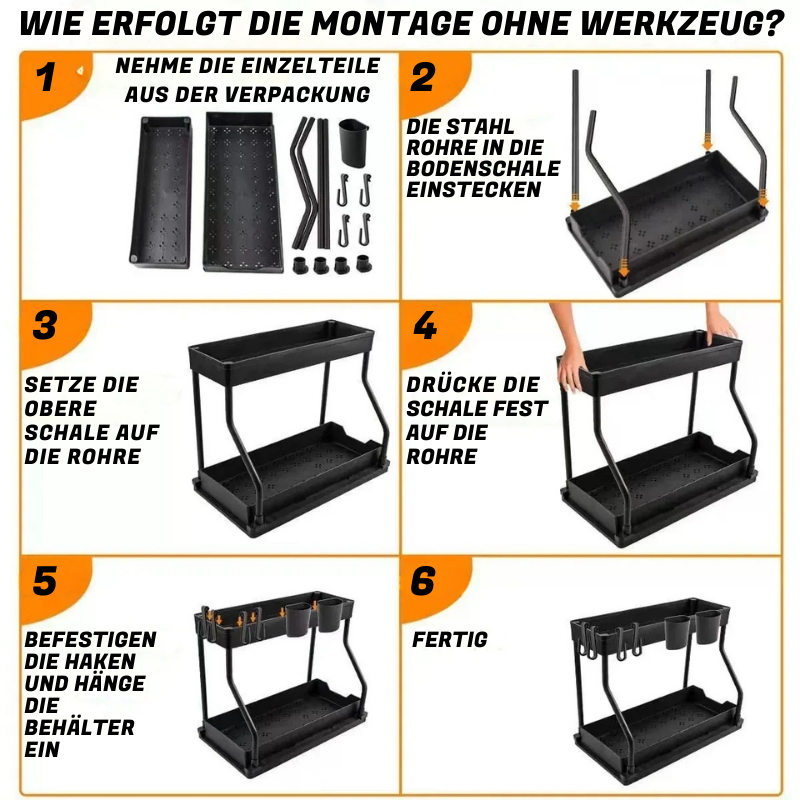 WIE ERFOLGT DIE MONTAGE OHNE WERKZEUG?

1
NEHME DIE EINZELTEILE AUS DER VERPACKUNG

2
DIE STAHL ROHRE IN DIE BODENSCHALE EINSTECKEN

3
SETZE DIE OBERE SCHALE AUF DIE ROHRE

4
DRÜCKE DIE SCHALE FEST AUF DIE ROHRE

5
BEFESTIGEN DIE HAKEN UND HÄNGE DIE BEHÄLTER EIN

6
FERTIG