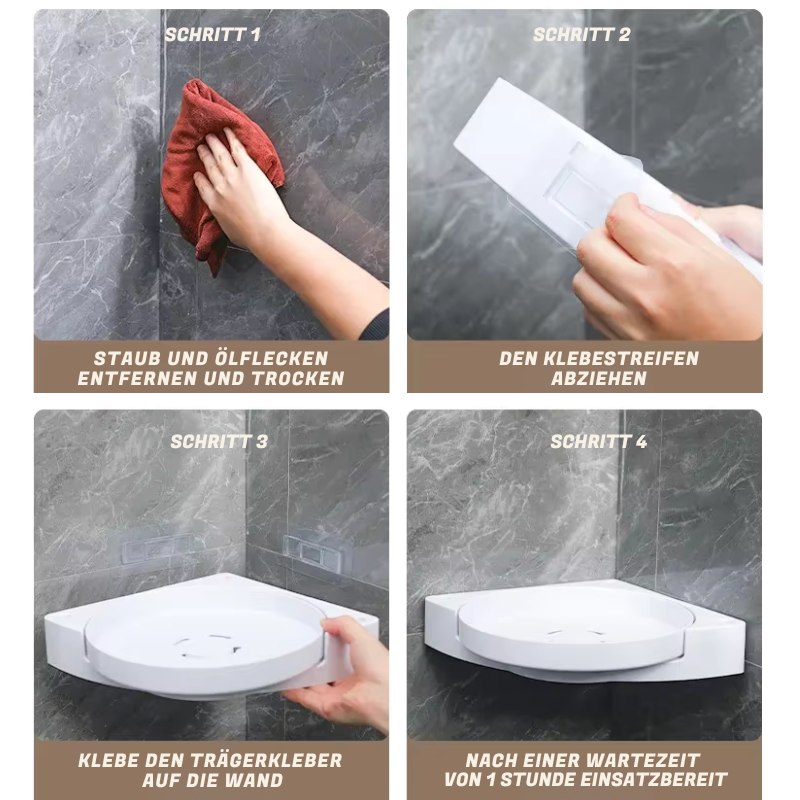 SCHRITT 1

STAUB UND ÖLFLECKEN ENTFERNEN UND TROCKEN

SCHRITT 2

DEN KLEBESTREIFEN ABZIEHEN

SCHRITT 3

KLEBE DEN TRÄGERKLEBER AUF DIE WAND

SCHRITT 4

NACH EINER WARTEZEIT VON 1 STUNDE EINSATZBEREIT