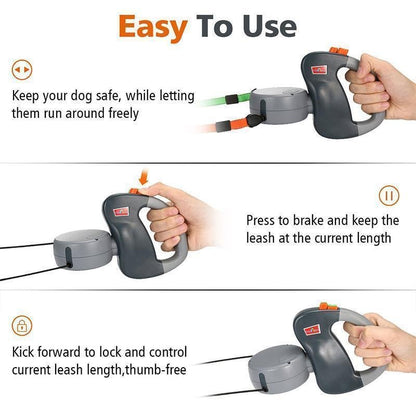 Easy To Use

Keep your dog safe, while letting them run around freely

Press to brake and keep the leash at the current length

Kick forward to lock and control current leash length,thumb-free