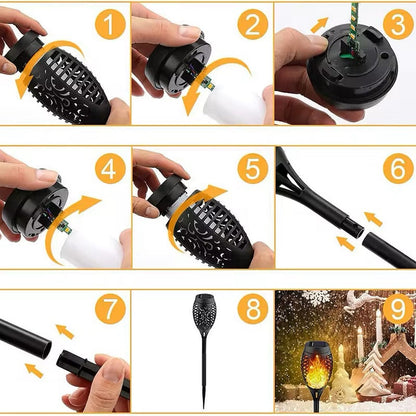 1
2
3
4
5
6
7
8
9