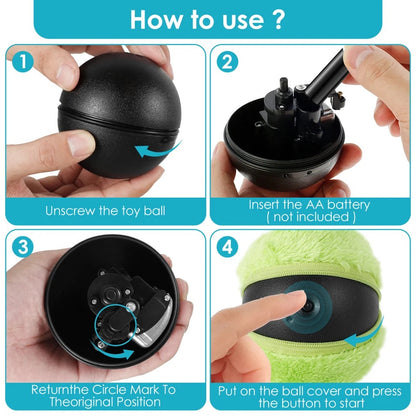 How to use ?

1

Unscrew the toy ball

2

Insert the AA battery ( not included )

3

Returnthe Circle Mark To Theoriginal Position

4

Put on the ball cover and press the button to start