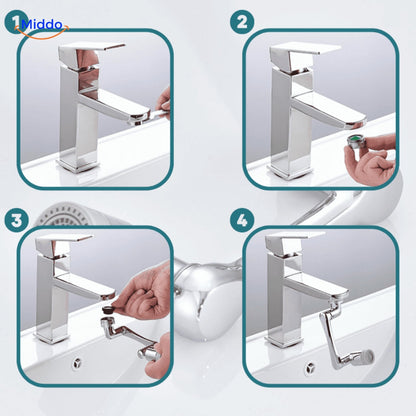 1
Middo

2

3

4