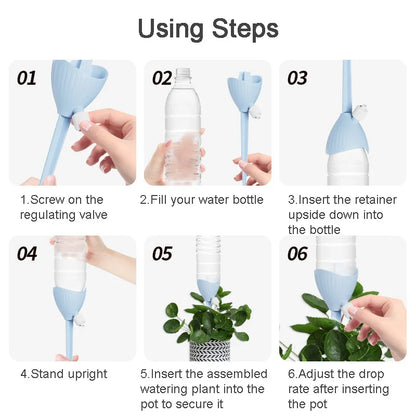 Using Steps

01

1.Screw on the regulating valve

02

2.Fill your water bottle

03

3.Insert the retainer upside down into the bottle

04

4.Stand upright

05

5.Insert the assembled watering plant into the pot to secure it

06

6.Adjust the drop rate after inserting the pot