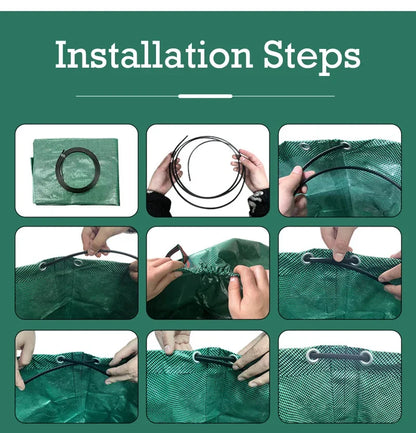 Installation Steps