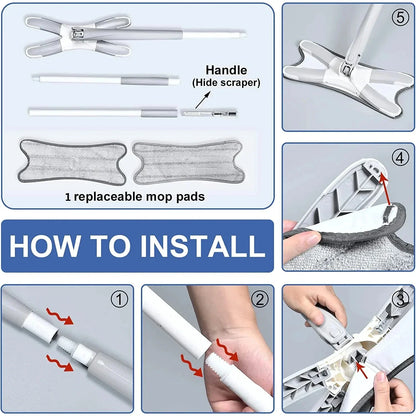 Handle
(Hide scraper)

1 replaceable mop pads

⑤

④

HOW TO INSTALL

①

②

③