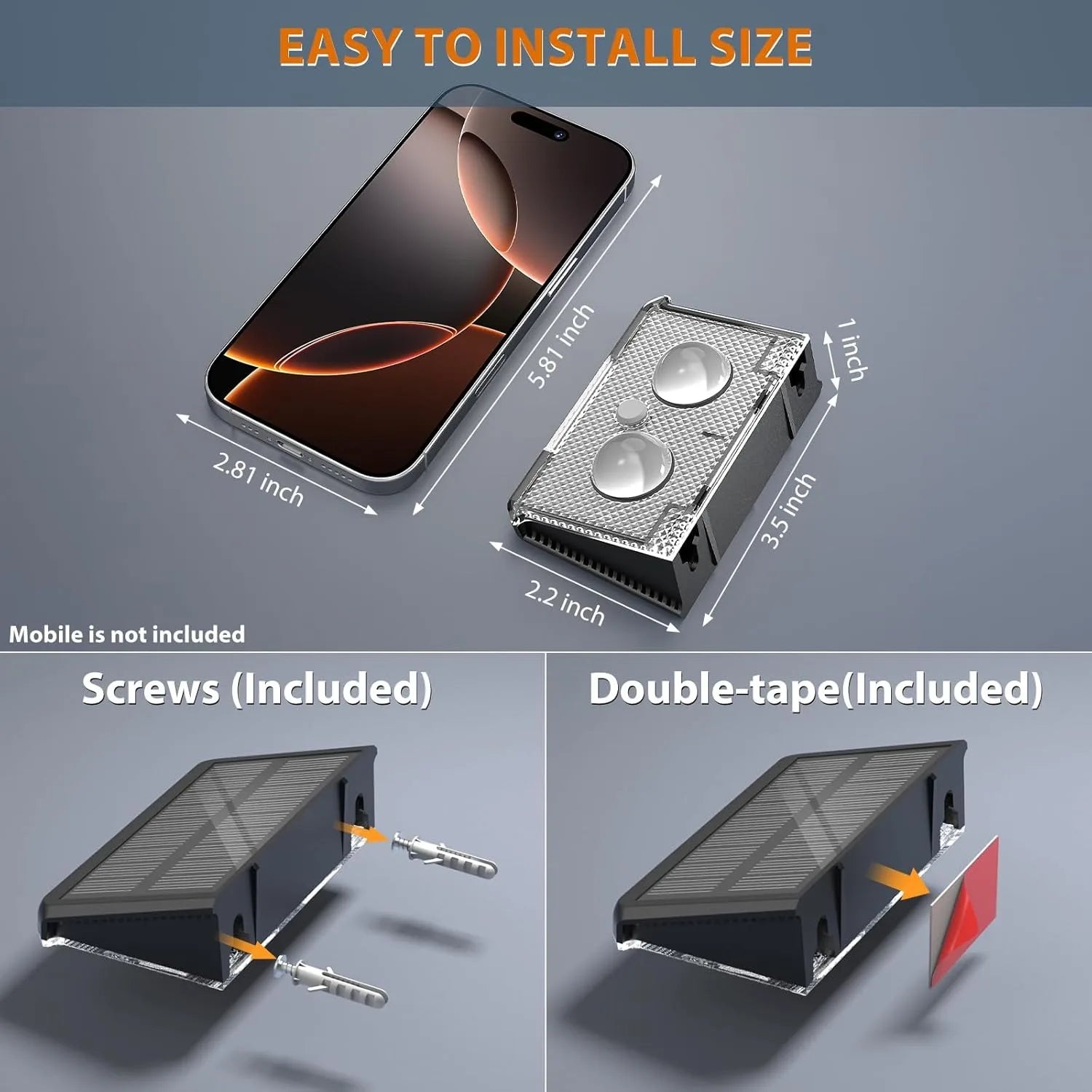 EASY TO INSTALL SIZE

5.81 inch

2.81 inch

1 inch

3.5 inch

2.2 inch

Mobile is not included

Screws (Included)

Double-tape(Included)