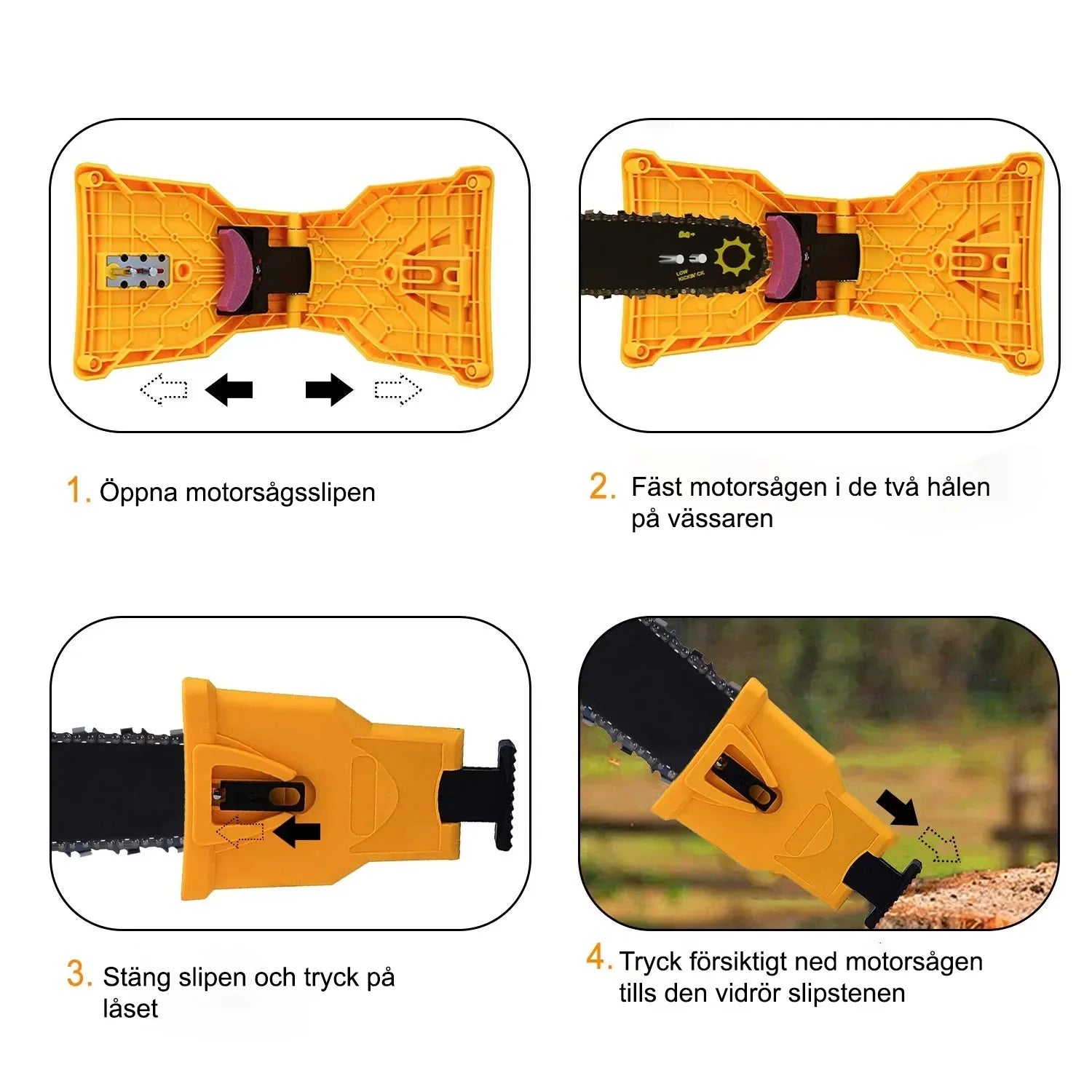 LOW KICKBACK

1. Öppna motorsågsslipen

2. Fäst motorsågen i de två hålen på vässaren

3. Stäng slipen och tryck på låset

4. Tryck försiktigt ned motorsågen tills den vidrör slipstenen