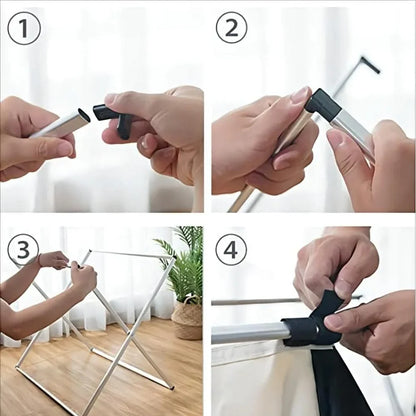 1

2

3

4