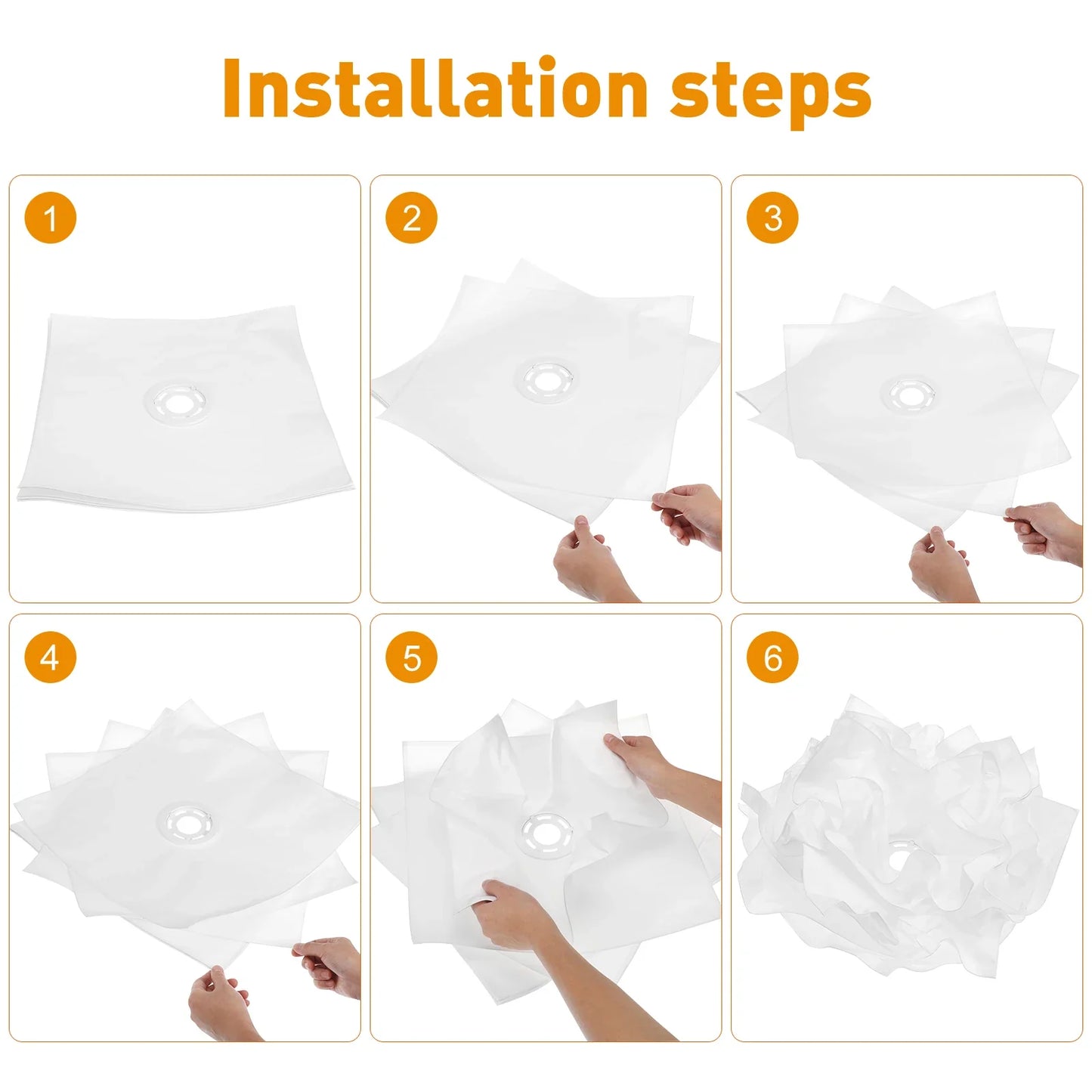 Installation steps

1

2

3

4

5

6