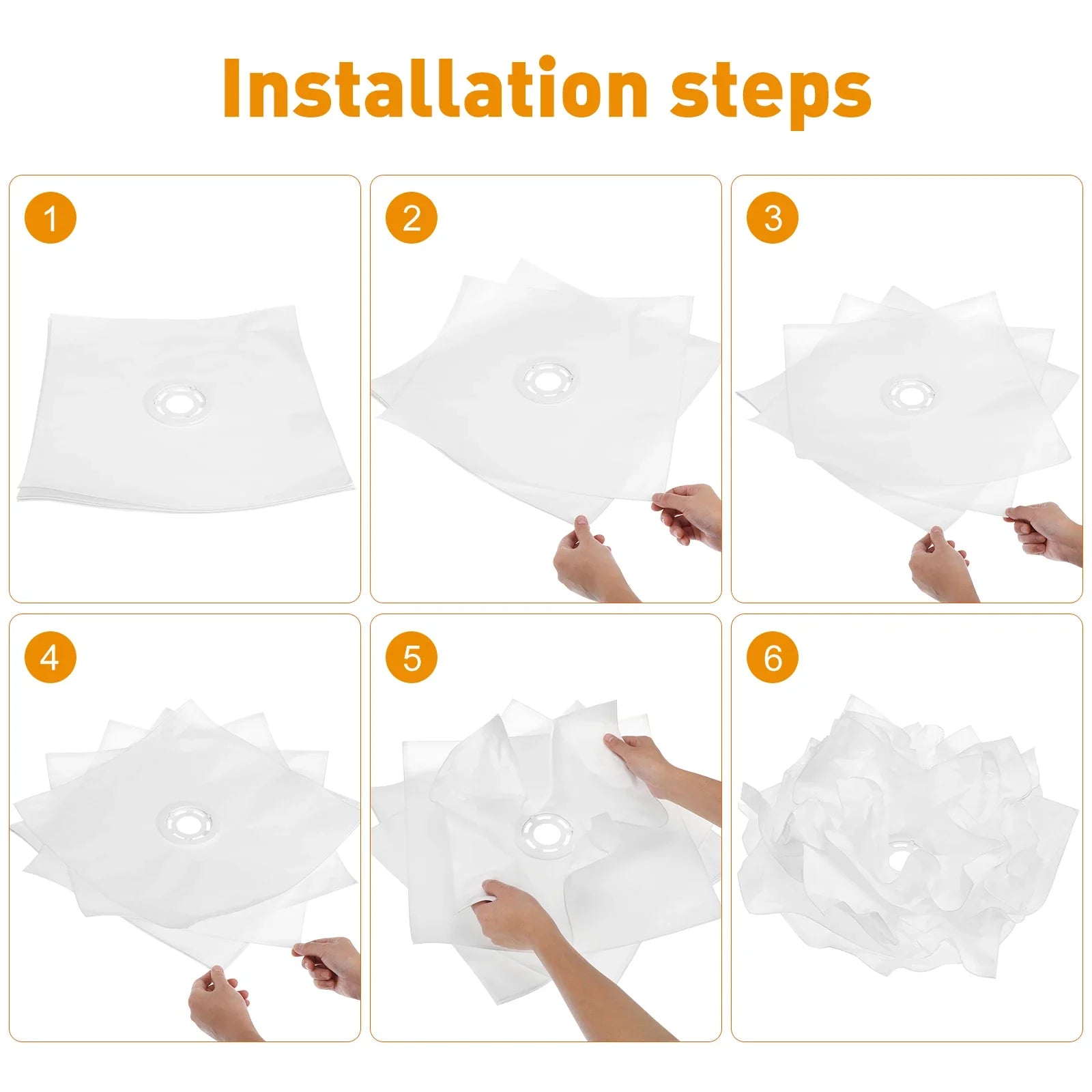 Installation steps

1

2

3

4

5

6