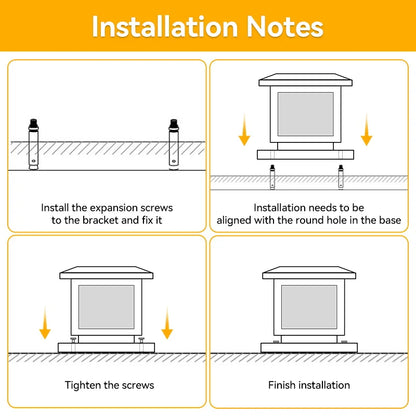 Installation Notes

Install the expansion screws to the bracket and fix it

Installation needs to be aligned with the round hole in the base

Tighten the screws

Finish installation