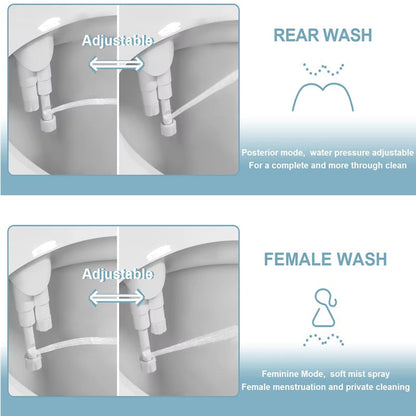 Adjustable

REAR WASH

Posterior mode, water pressure adjustable
For a complete and more through clean

Adjustable

FEMALE WASH

Feminine Mode, soft mist spray
Female menstruation and private cleaning