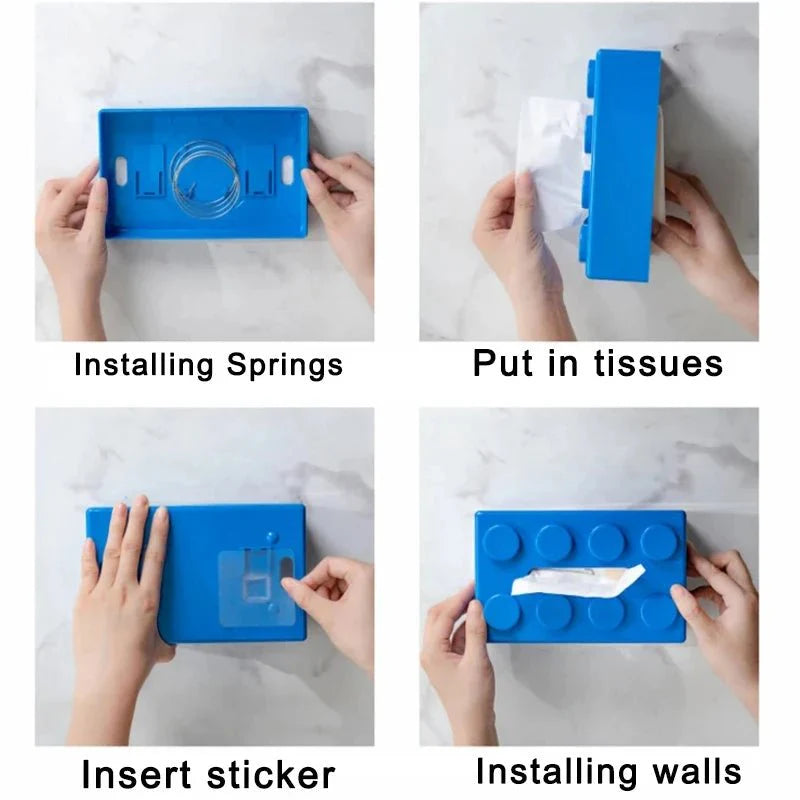 Installing Springs

Put in tissues

Insert sticker

Installing walls