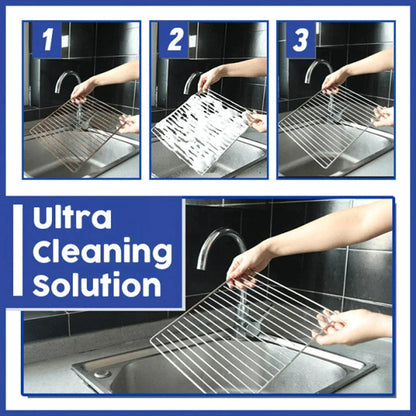 1

2

3

Ultra Cleaning Solution