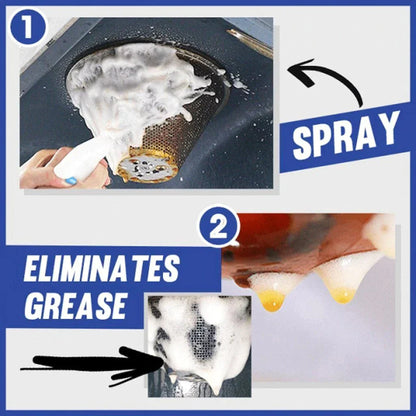 1

SPRAY

2

ELIMINATES GREASE